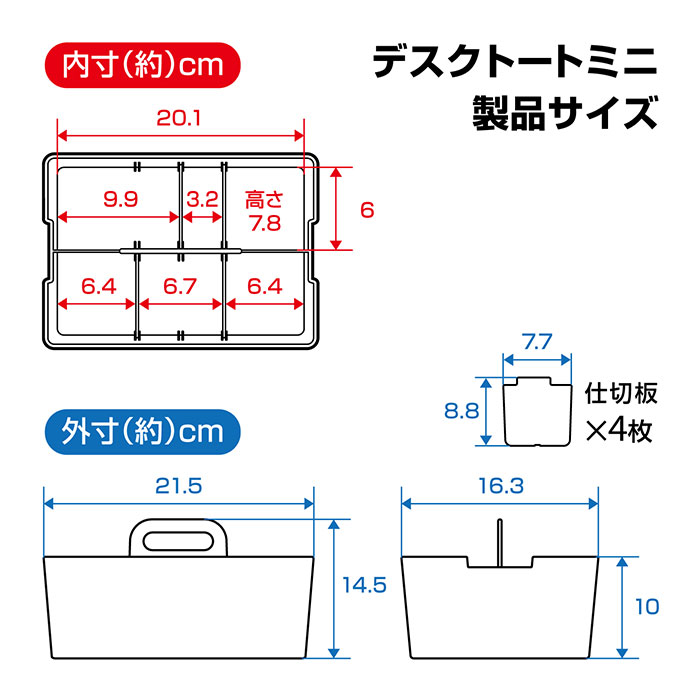 内寸(約)cm

デスクトートミニ
製品サイズ

20.1

9.9

3.2

高さ
7.8

6

6.4

6.7

6.4

7.7

8.8

仕切板
×4枚

外寸(約)cm

21.5

14.5

16.3

10